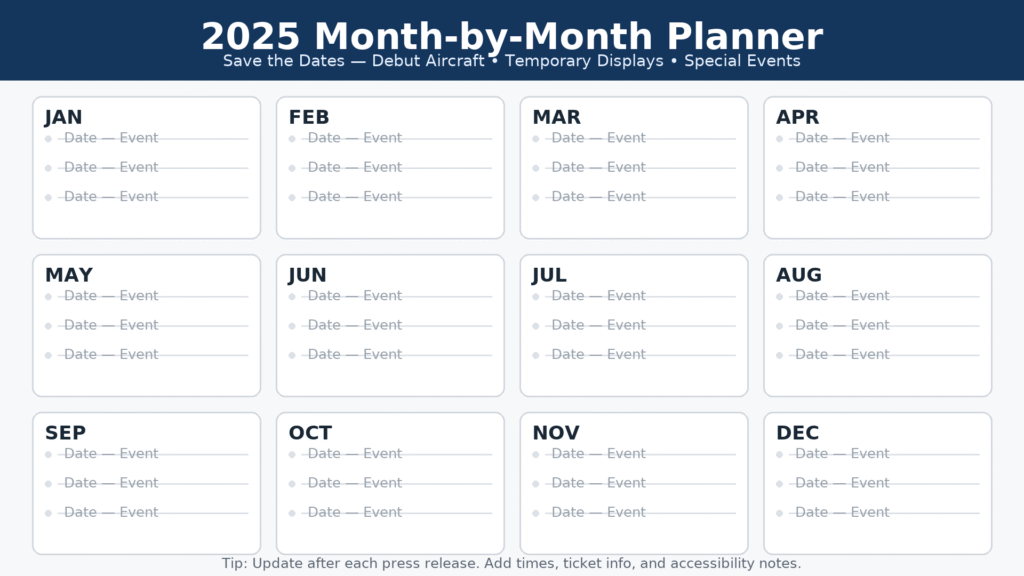 2025 Month-by-Month Planner
Save the Dates — Debut Aircraft • Temporary Displays • Special Events

JAN
Date — Event
Date — Event
Date — Event

FEB
Date — Event
Date — Event
Date — Event

MAR
Date — Event
Date — Event
Date — Event

APR
Date — Event
Date — Event
Date — Event

MAY
Date — Event
Date — Event
Date — Event

JUN
Date — Event
Date — Event
Date — Event

JUL
Date — Event
Date — Event
Date — Event

AUG
Date — Event
Date — Event
Date — Event

SEP
Date — Event
Date — Event
Date — Event

OCT
Date — Event
Date — Event
Date — Event

NOV
Date — Event
Date — Event
Date — Event

DEC
Date — Event
Date — Event
Date — Event

Tip: Update after each press release. Add times, ticket info, and accessibility notes.